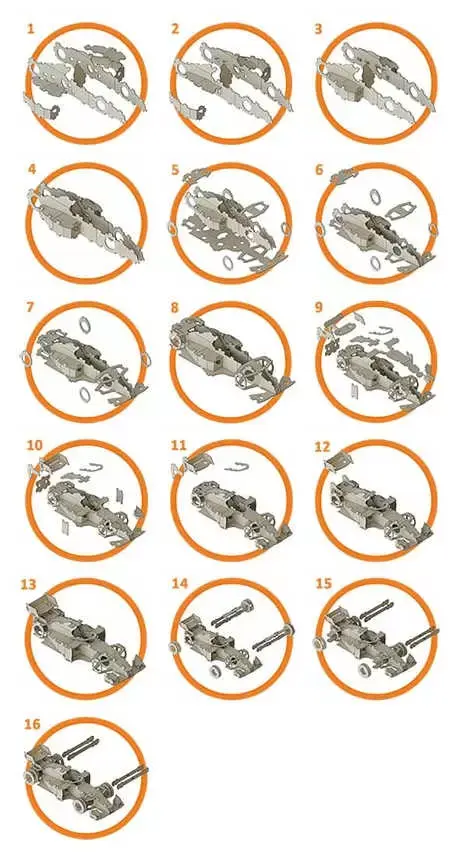 1

2

3

4

5

6

7

8

9

10

11

12

13

14

15

16