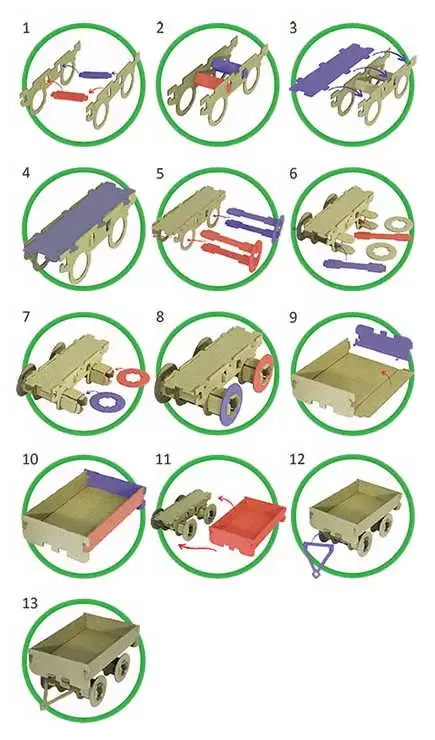 1
2
3
4
5
6
7
8
9
10
11
12
13