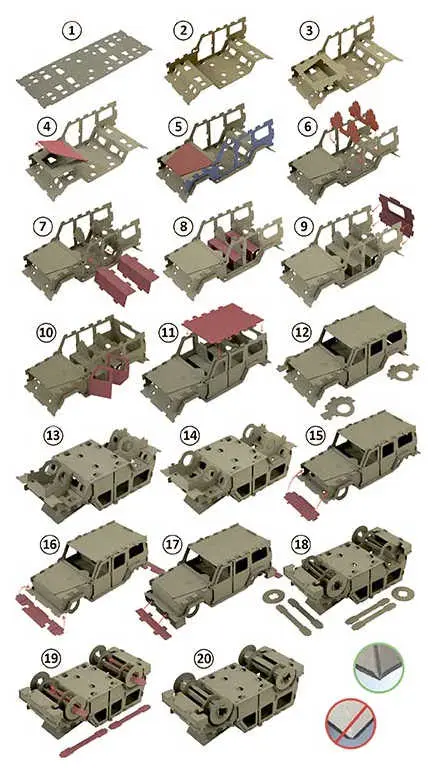 1
2
3
4
5
6
7
8
9
10
11
12
13
14
15
16
17
18
19
20