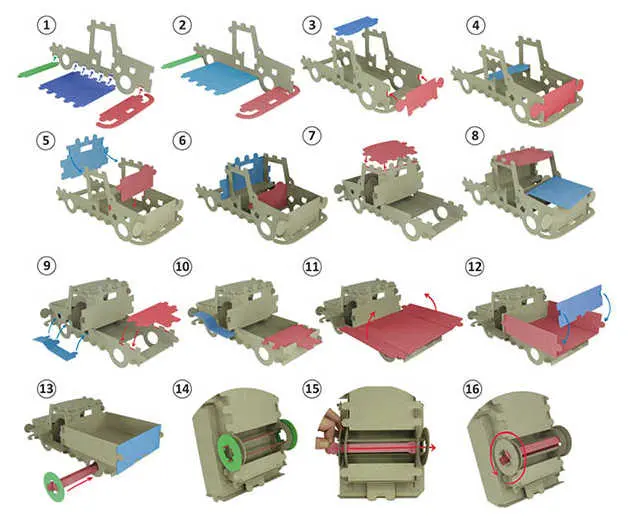 1
2
3
4
5
6
7
8
9
10
11
12
13
14
15
16